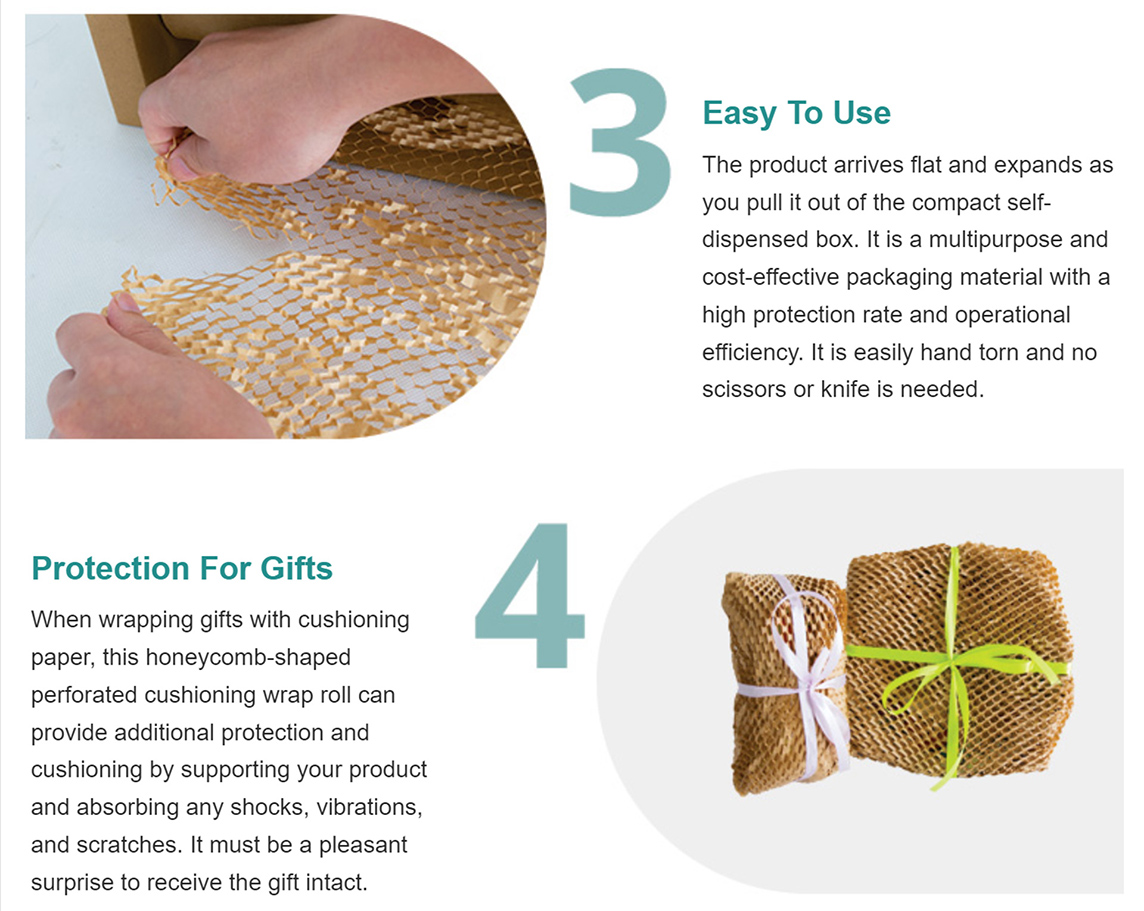 3

Easy To Use

The product arrives flat and expands as you pull it out of the compact self-dispensed box. It is a multipurpose and cost-effective packaging material with a high protection rate and operational efficiency. It is easily hand torn and no scissors or knife is needed.

4

Protection For Gifts

When wrapping gifts with cushioning paper, this honeycomb-shaped perforated cushioning wrap roll can provide additional protection and cushioning by supporting your product and absorbing any shocks, vibrations, and scratches. It must be a pleasant surprise to receive the gift intact.