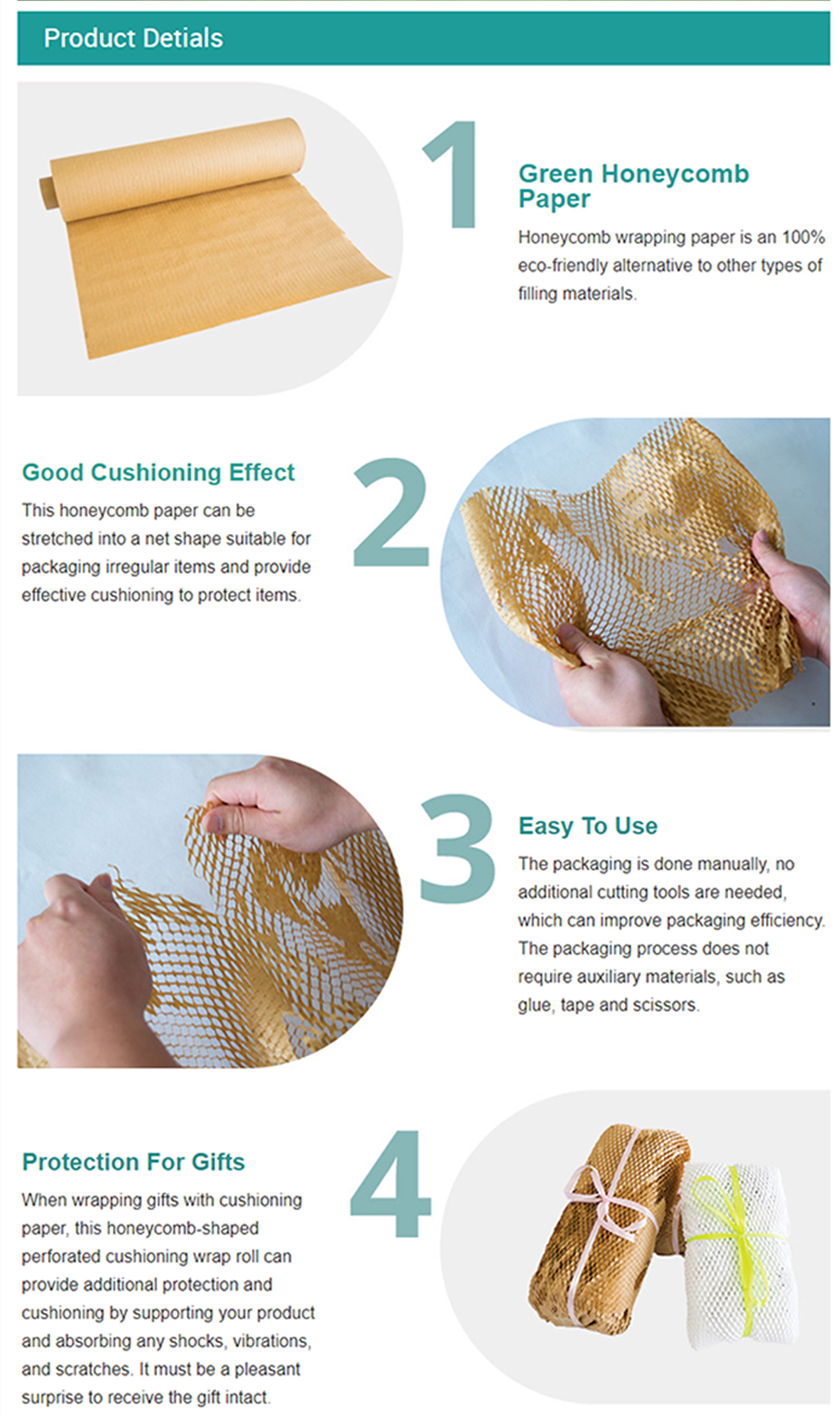 Product Detials

1

Green Honeycomb Paper

Honeycomb wrapping paper is an 100% eco-friendly alternative to other types of filling materials.

Good Cushioning Effect

This honeycomb paper can be stretched into a net shape suitable for packaging irregular items and provide effective cushioning to protect items.

2

3

Easy To Use

The packaging is done manually, no additional cutting tools are needed, which can improve packaging efficiency. The packaging process does not require auxiliary materials, such as glue, tape and scissors.

Protection For Gifts

When wrapping gifts with cushioning paper, this honeycomb-shaped perforated cushioning wrap roll can provide additional protection and cushioning by supporting your product and absorbing any shocks, vibrations, and scratches. It must be a pleasant surprise to receive the gift intact.

4