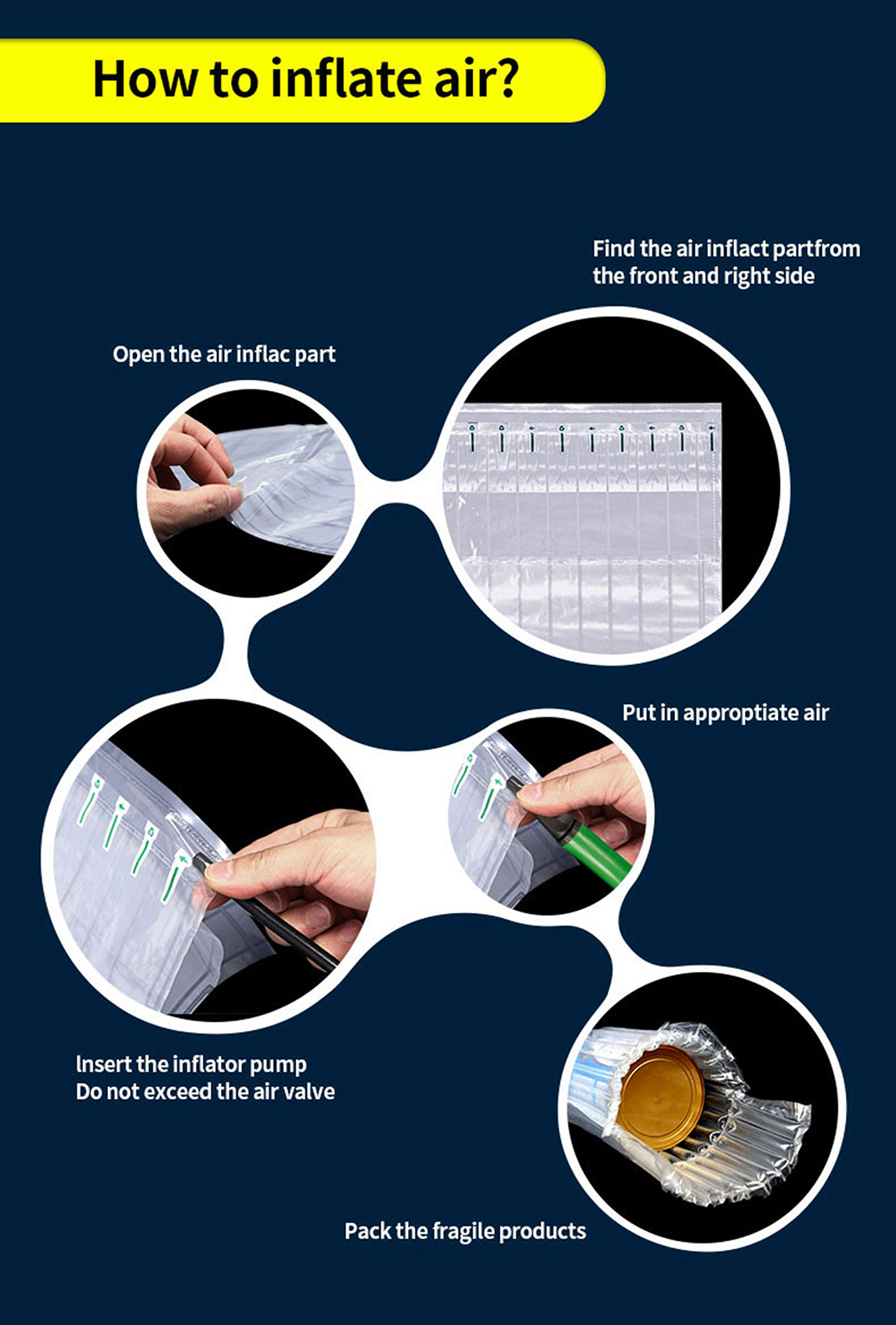 How to inflate air?

Find the air inflact partfrom the front and right side

Open the air inflac part

Put in approptiate air

Insert the inflator pump
Do not exceed the air valve

Pack the fragile products