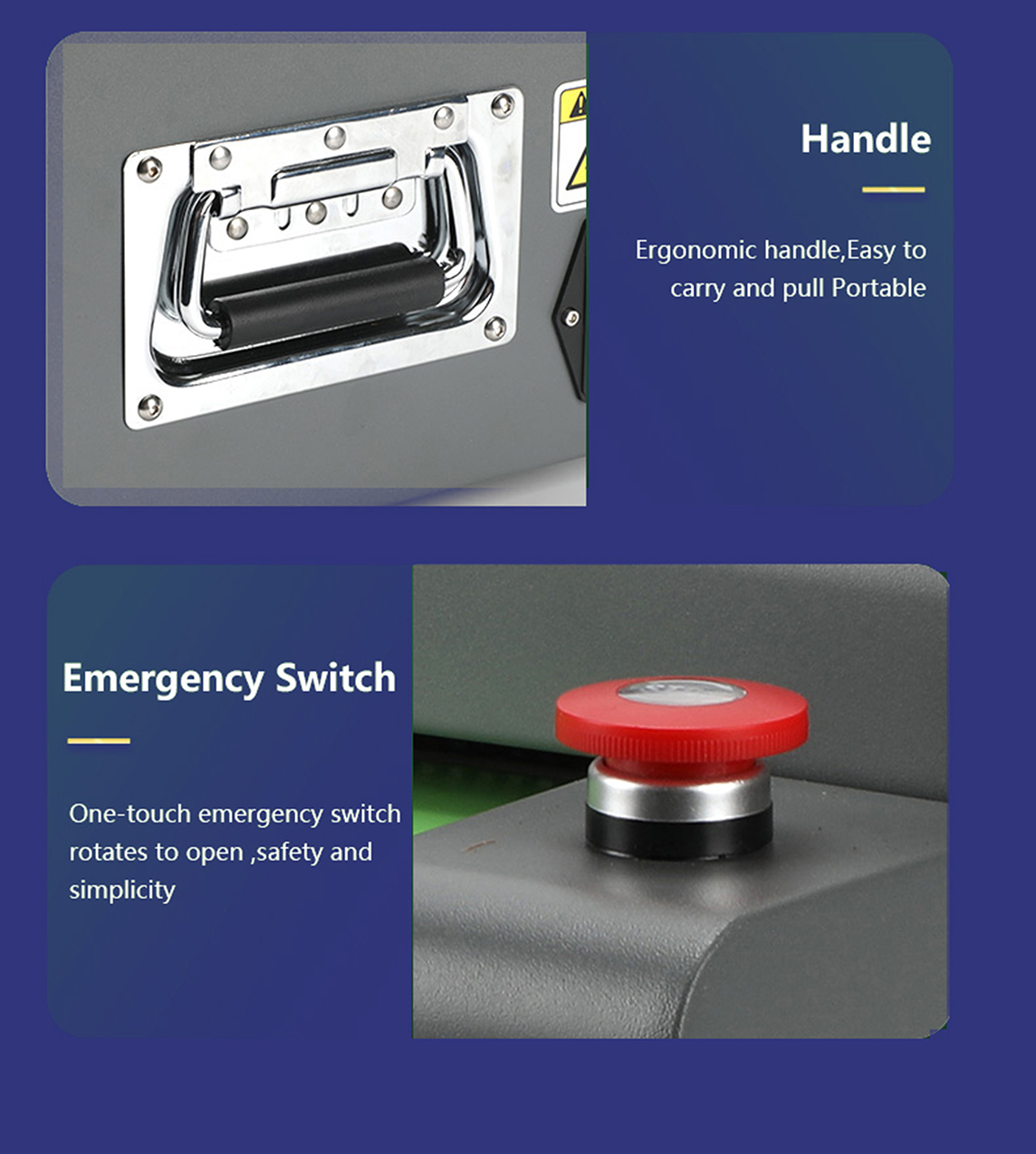 Handle

Ergonomic handle,Easy to carry and pull Portable

Emergency Switch

One-touch emergency switch rotates to open ,safety and simplicity