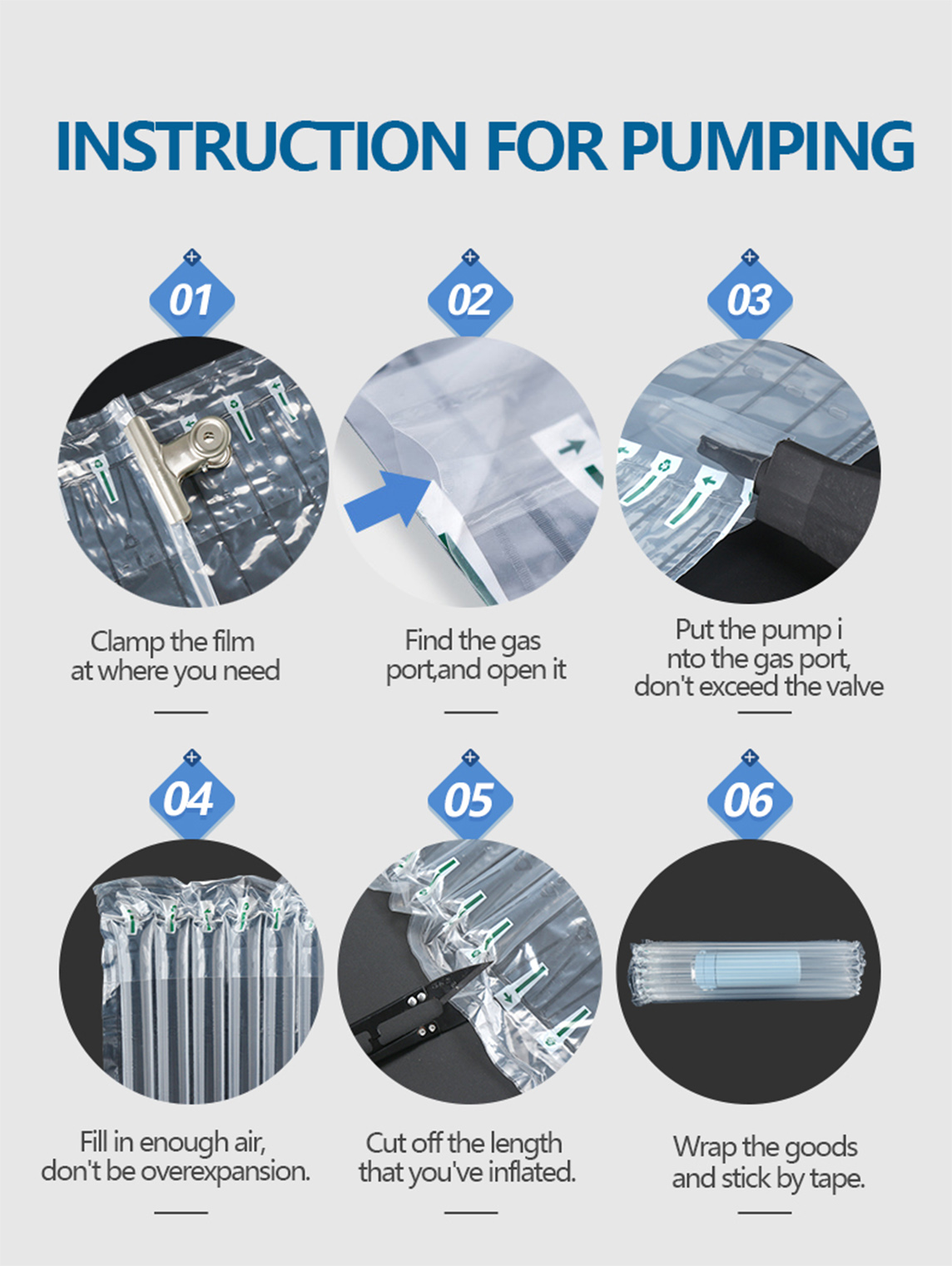 INSTRUCTION FOR PUMPING

01

Clamp the film at where you need

02

Find the gas port,and open it

03

Put the pump i nto the gas port, don't exceed the valve

04

Fill in enough air, don't be overexpansion.

05

Cut off the length that you've inflated.

06

Wrap the goods and stick by tape.