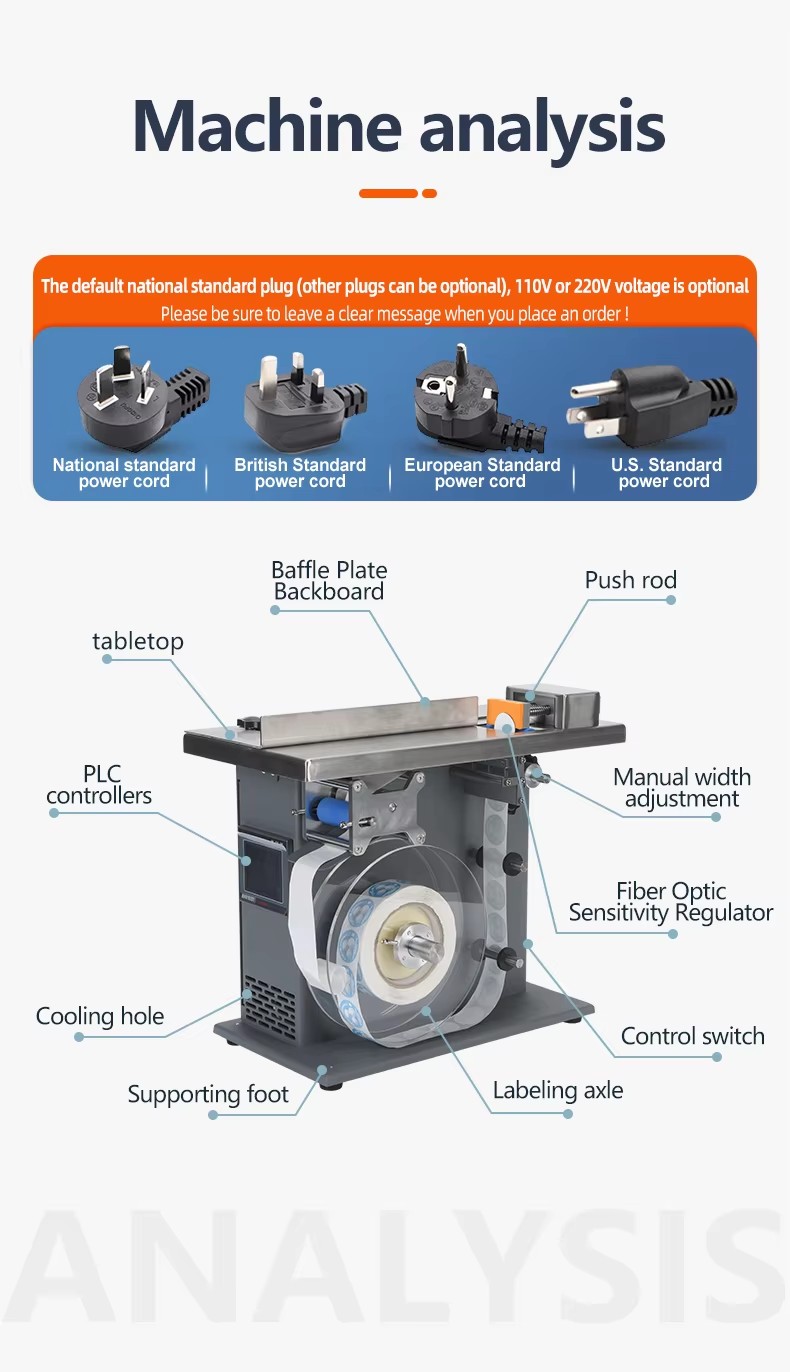 Machine analysis

The default national standard plug (other plugs can be optional), 110V or 220V voltage is optional
Please be sure to leave a clear message when you place an order !

National standard power cord

British Standard power cord

European Standard power cord

U.S. Standard power cord

Baffle Plate Backboard

Push rod

tabletop

PLC controllers

Manual width adjustment

Fiber Optic Sensitivity Regulator

Cooling hole

Control switch

Supporting foot

Labeling axle

ANALYSIS